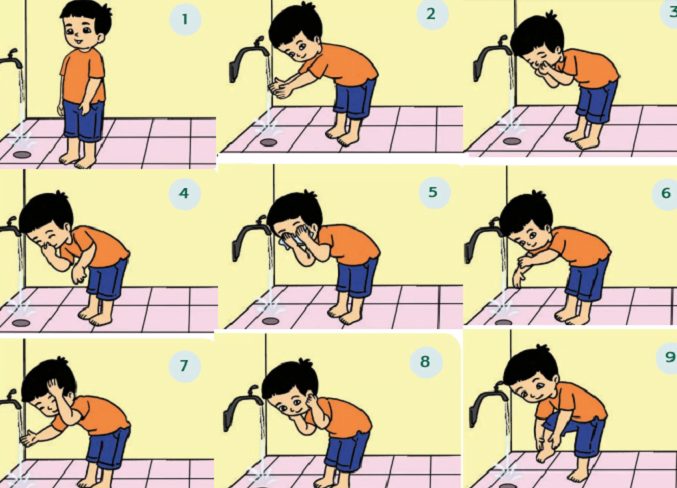 1
2
3
4
5
6
7
8
9